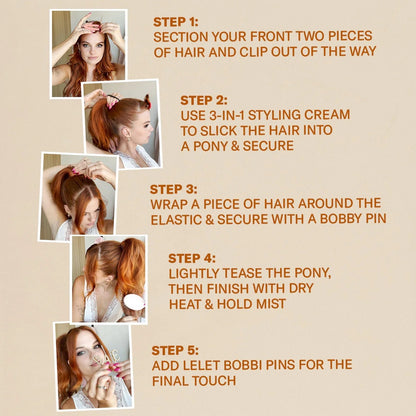 STEP 1:
SECTION YOUR FRONT TWO PIECES OF HAIR AND CLIP OUT OF THE WAY

STEP 2:
USE 3-IN-1 STYLING CREAM TO SLICK THE HAIR INTO A PONY & SECURE

STEP 3:
WRAP A PIECE OF HAIR AROUND THE ELASTIC & SECURE WITH A BOBBY PIN

STEP 4:
LIGHTLY TEASE THE PONY, THEN FINISH WITH DRY HEAT & HOLD MIST

STEP 5:
ADD LELET BOBBI PINS FOR THE FINAL TOUCH